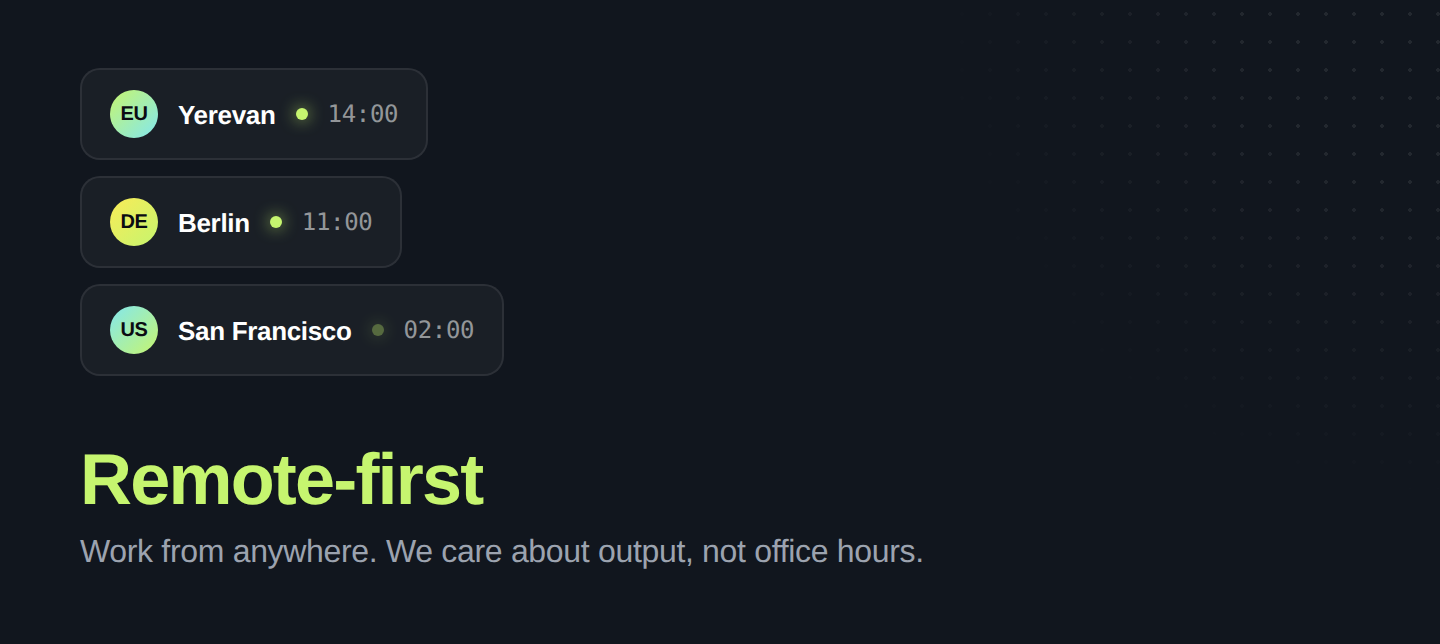 EU Yerevan 14:00

DE Berlin 11:00

US San Francisco 02:00

Remote-first

Work from anywhere. We care about output, not office hours.